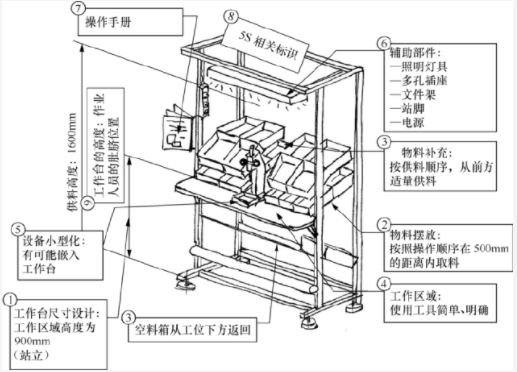 ⑦ 操作手册

⑧ 5S 相关标识

⑥ 辅助部件：
—照明灯具
—多孔插座
—文件架
—站脚
—电源

供料高度：1600mm

⑨ 工作台的高度：作业人员的肚脐位置

③ 物料补充：
按供料顺序，从前方适量供料

⑤ 设备小型化：
有可能嵌入工作台

② 物料摆放：
按照操作顺序在 500mm 的距离内取料

④ 工作区域：
使用工具简单、明确

① 工作台尺寸设计：
工作区域高度为 900mm
（站立）

③ 空料箱从工位下方返回